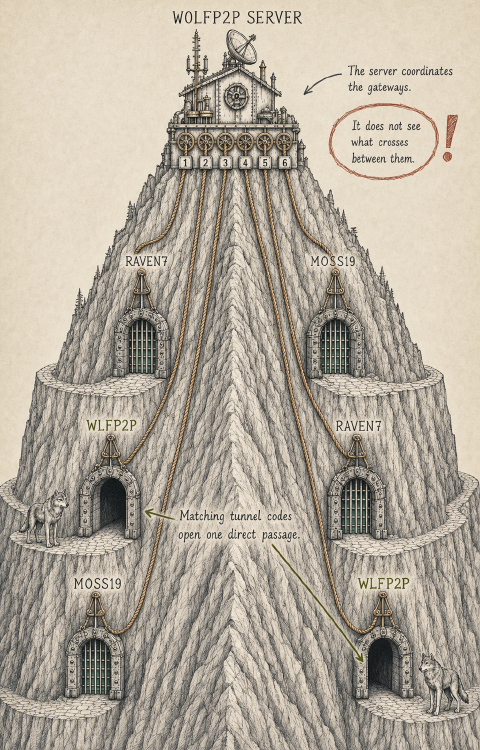 W0LFP2P SERVER

The server coordinates the gateways.

It does not see what crosses between them.

!

1 2 3 4 5 6

RAVEN7

MOSS19

WLFP2P

RAVEN7

Matching tunnel codes open one direct passage.

MOSS19

WLFP2P